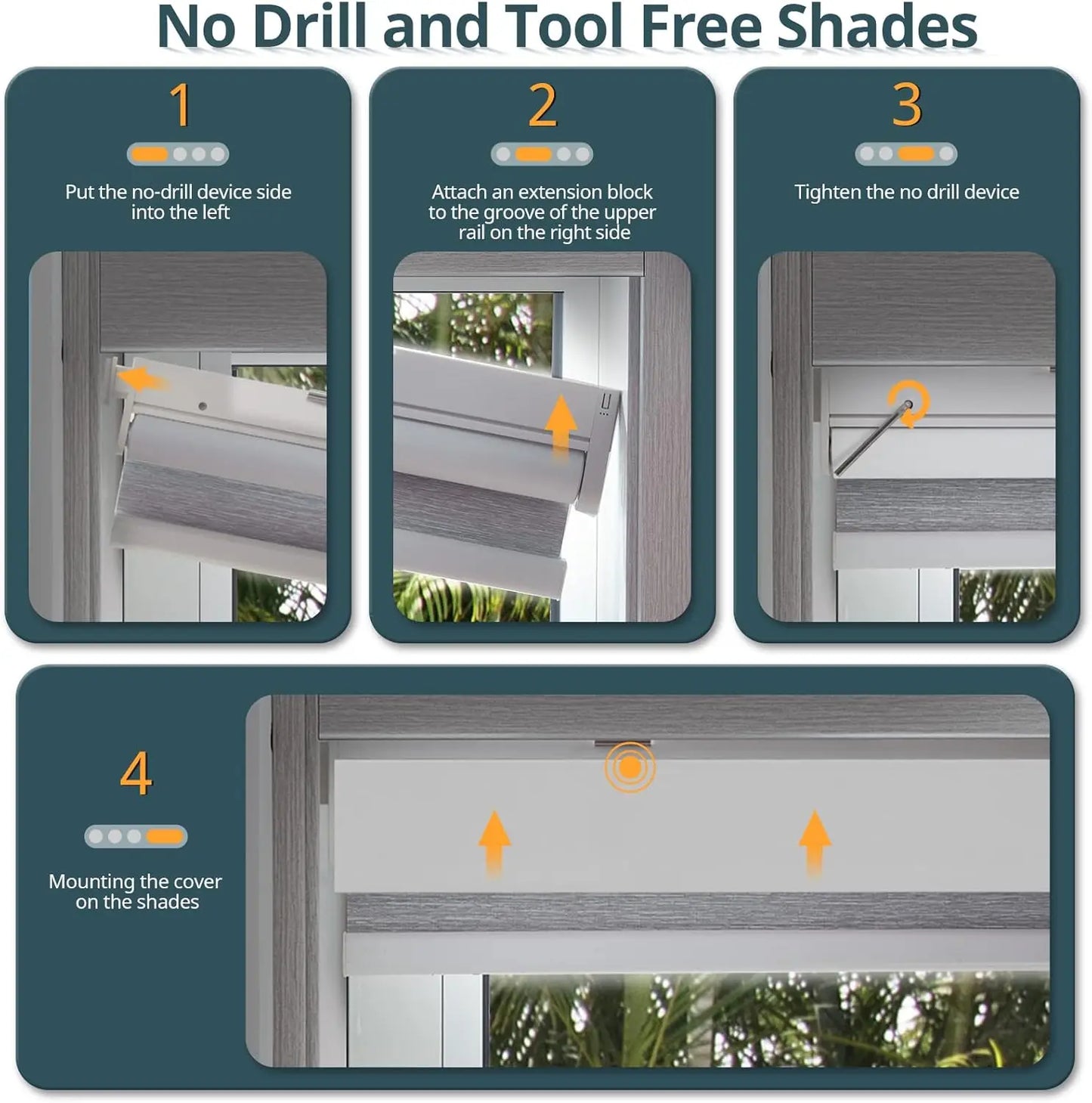 No Drill and Tool Free Shades

1

Put the no-drill device side into the left

2

Attach an extension block to the groove of the upper rail on the right side

3

Tighten the no drill device

4

Mounting the cover on the shades