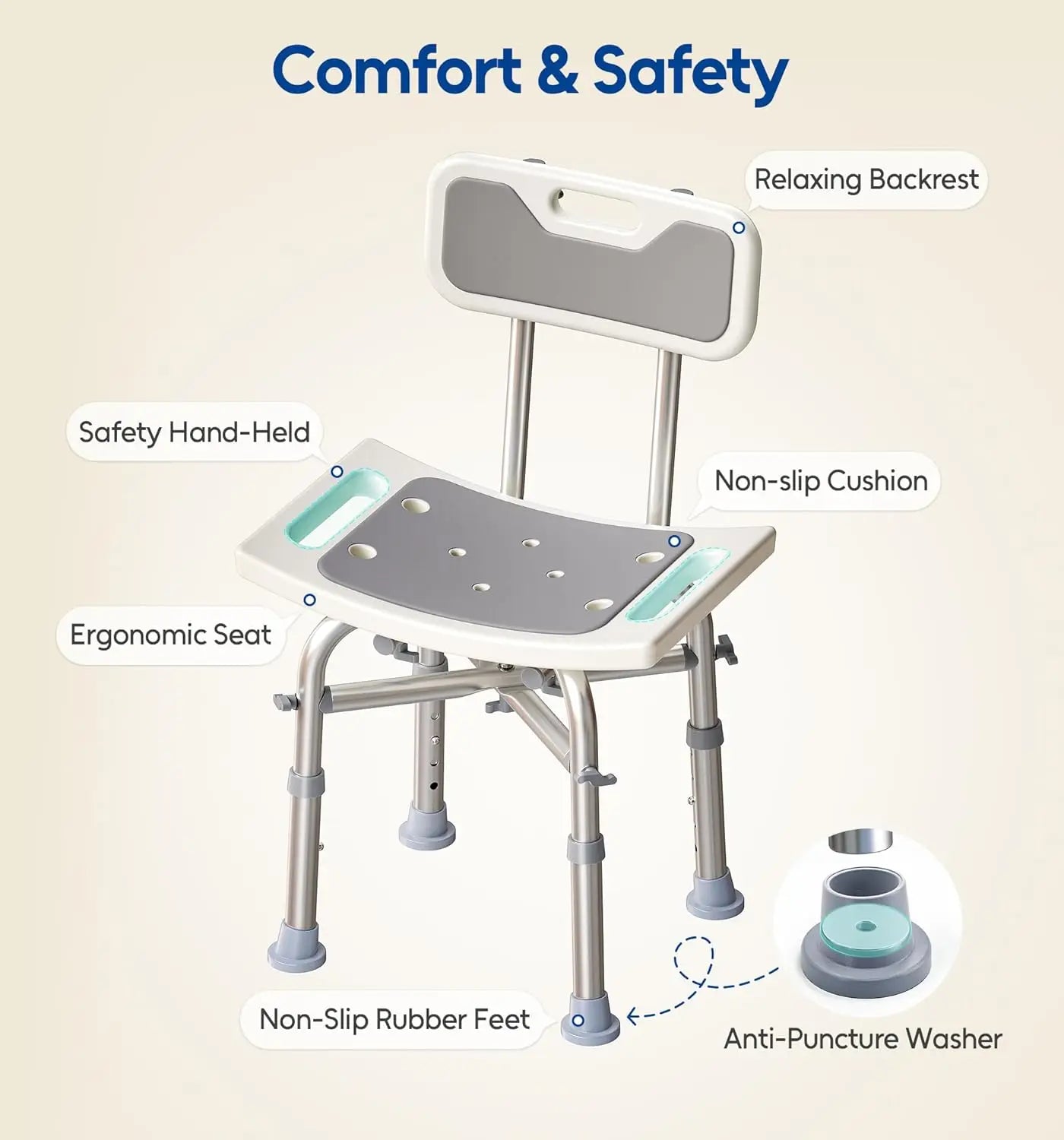 Comfort & Safety

Relaxing Backrest

Safety Hand-Held

Non-slip Cushion

Ergonomic Seat

Non-Slip Rubber Feet

Anti-Puncture Washer