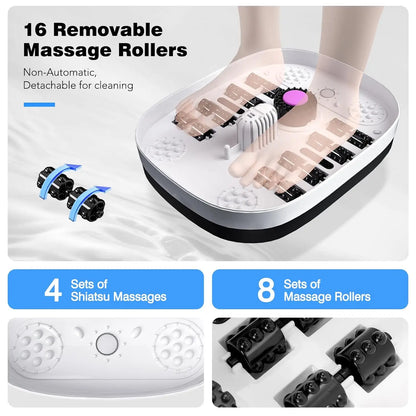 16 Removable Massage Rollers

Non-Automatic, Detachable for cleaning

4 Sets of Shiatsu Massages

8 Sets of Massage Rollers