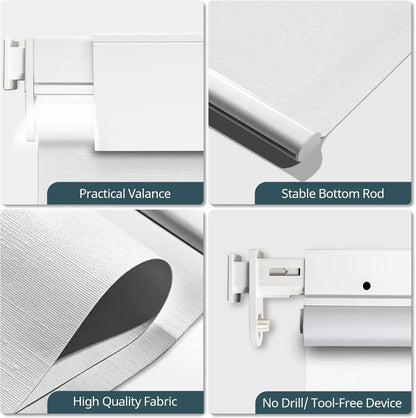 Practical Valance

Stable Bottom Rod

High Quality Fabric

No Drill/ Tool-Free Device