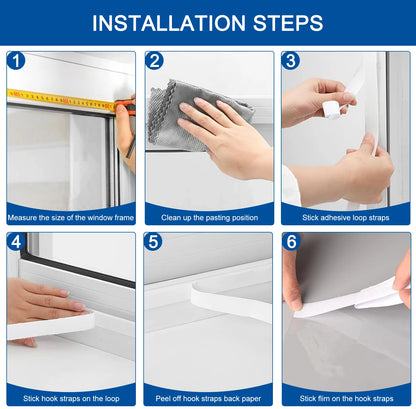 INSTALLATION STEPS

1
Measure the size of the window frame

2
Clean up the pasting position

3
Stick adhesive loop straps

4
Stick hook straps on the loop

5
Peel off hook straps back paper

6
Stick flim on the hook straps