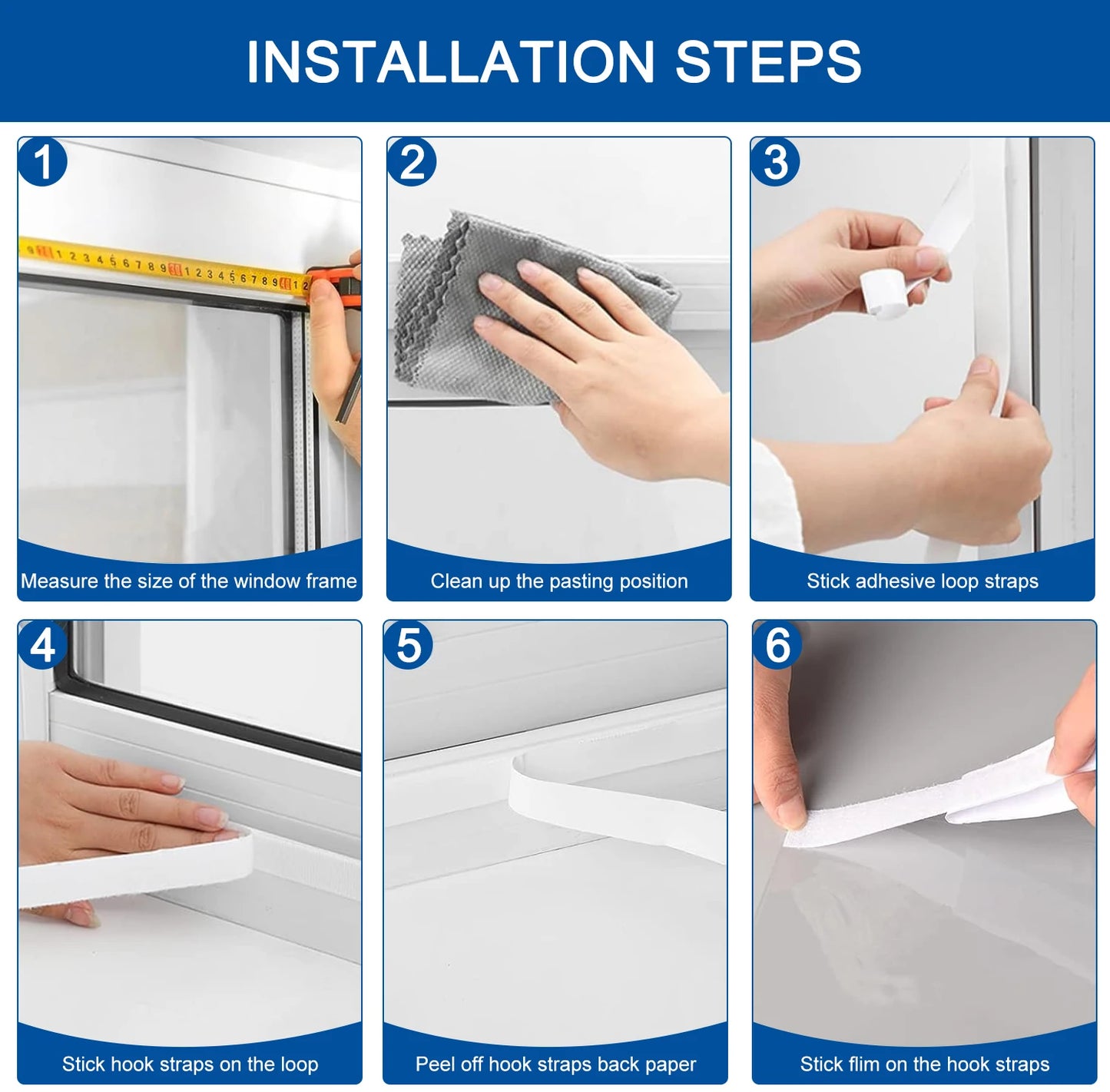 INSTALLATION STEPS

1
Measure the size of the window frame

2
Clean up the pasting position

3
Stick adhesive loop straps

4
Stick hook straps on the loop

5
Peel off hook straps back paper

6
Stick flim on the hook straps