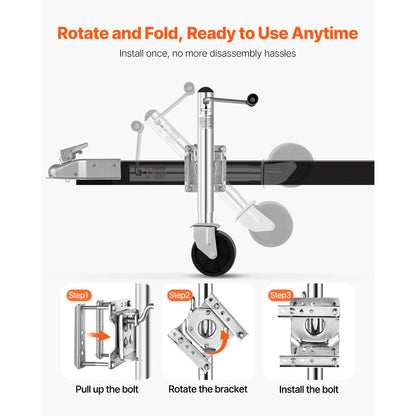 Rotate and Fold, Ready to Use Anytime

Install once, no more disassembly hassles

Step1

Pull up the bolt

Step2

Rotate the bracket

Step3

Install the bolt