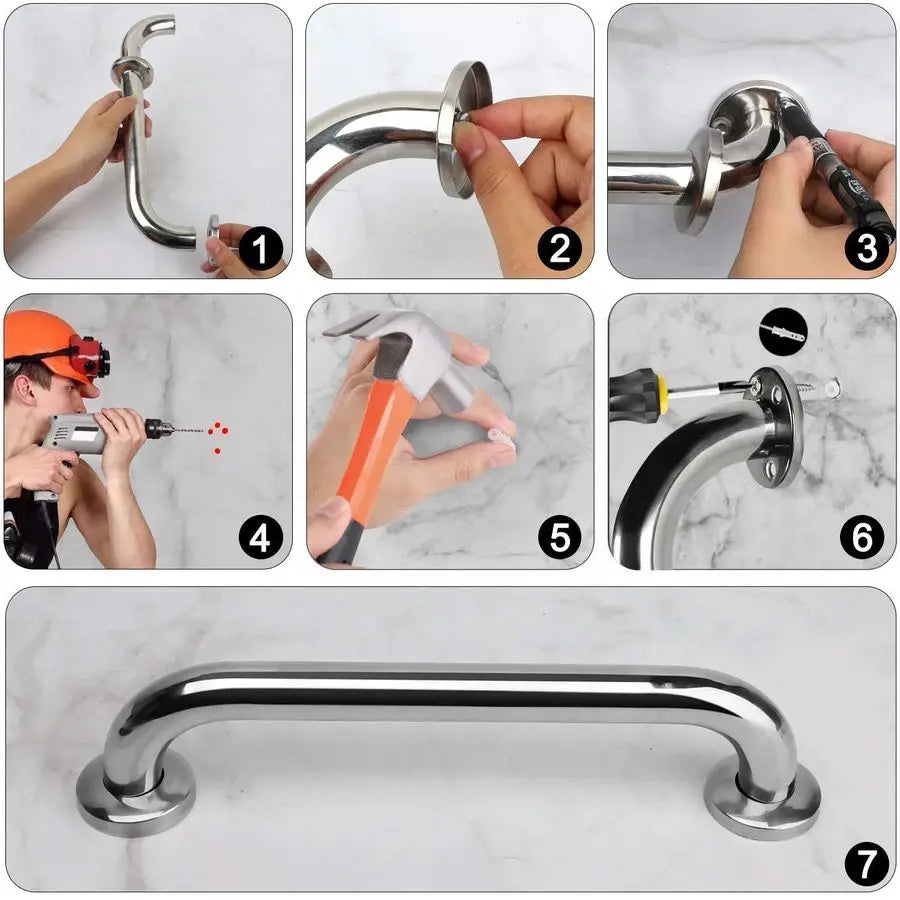 1
2
3
4
5
6
7