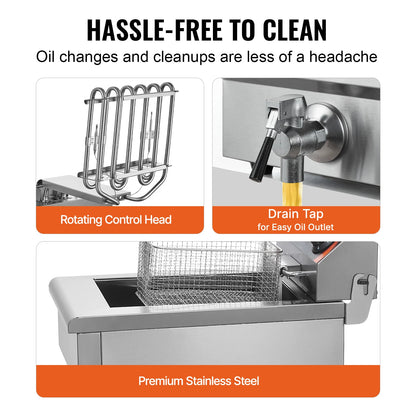 HASSLE-FREE TO CLEAN

Oil changes and cleanups are less of a headache

Rotating Control Head

Drain Tap
for Easy Oil Outlet

Premium Stainless Steel