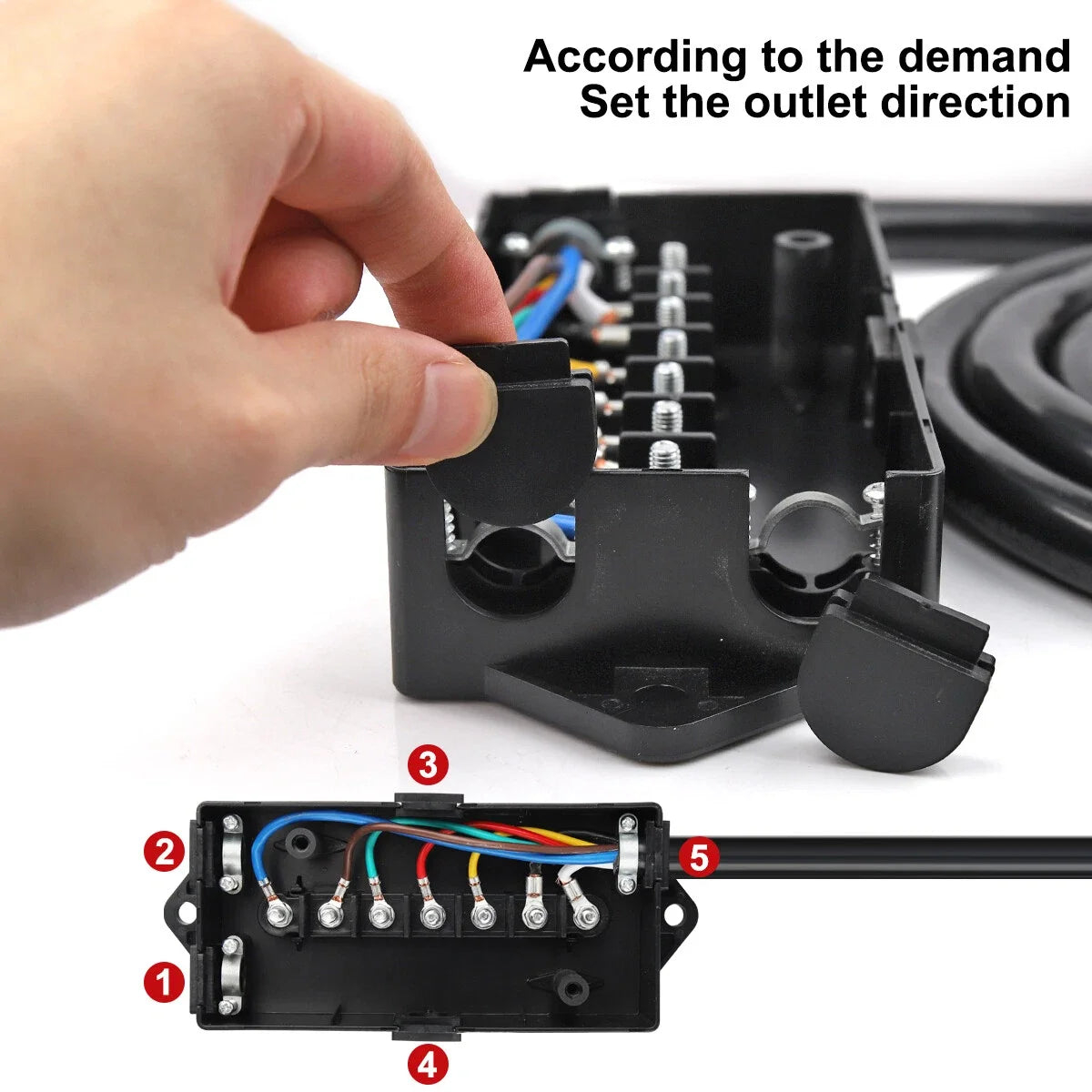 According to the demand
Set the outlet direction

3
2
5
1
4