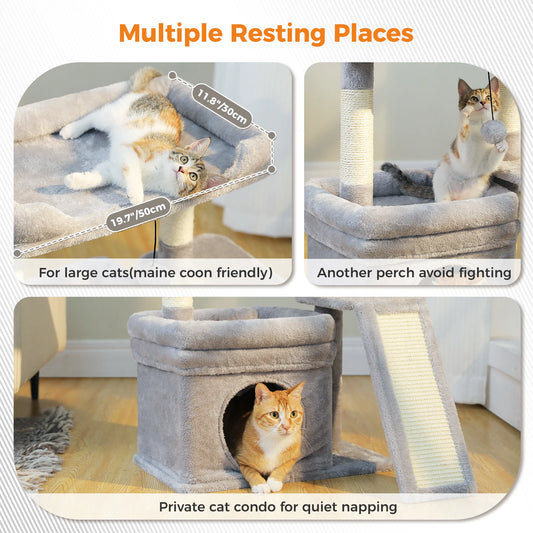 Multiple Resting Places

11.8"/30cm

19.7"/50cm

For large cats(maine coon friendly)

Another perch avoid fighting

Private cat condo for quiet napping