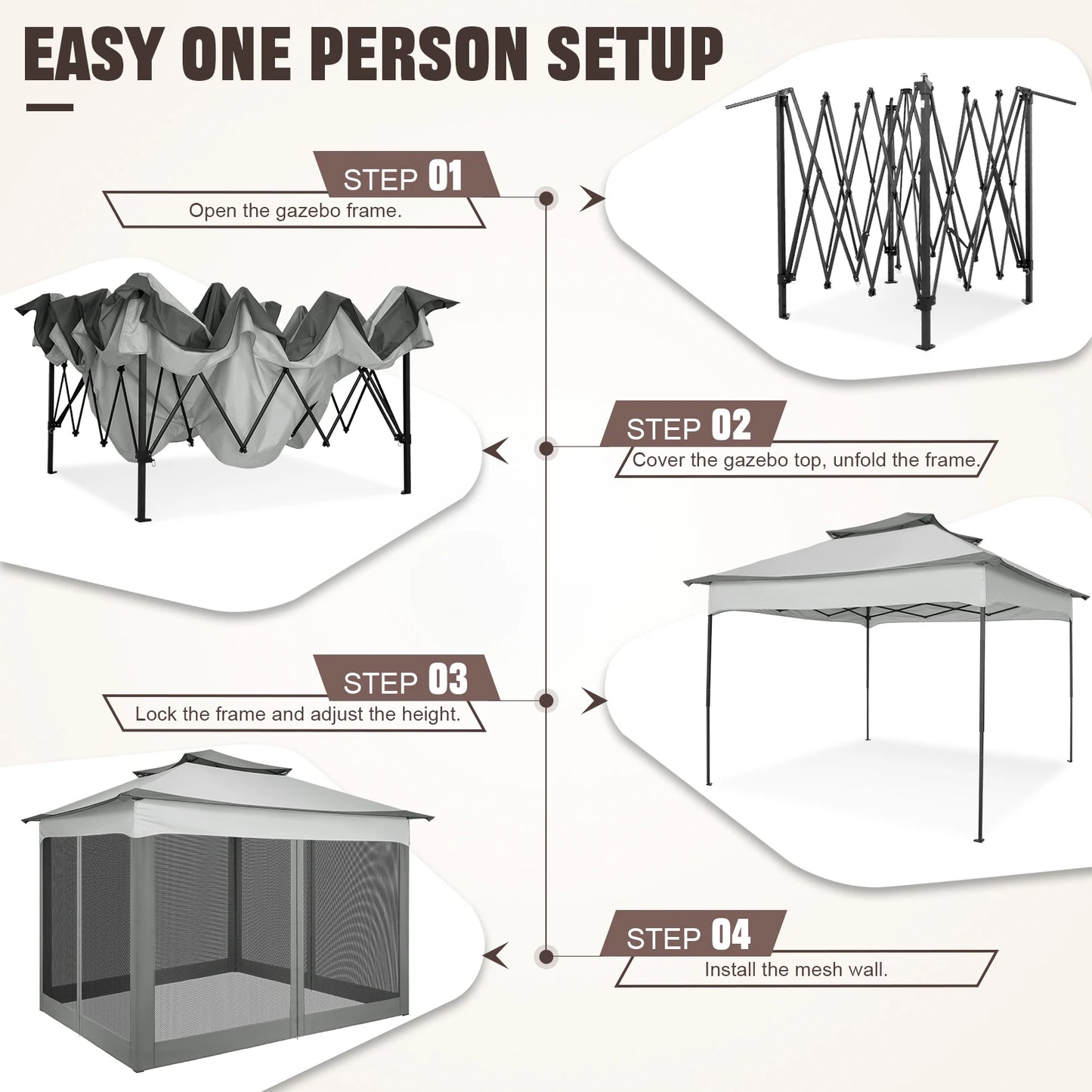 EASY ONE PERSON SETUP

STEP 01
Open the gazebo frame.

STEP 02
Cover the gazebo top, unfold the frame.

STEP 03
Lock the frame and adjust the height.

STEP 04
Install the mesh wall.